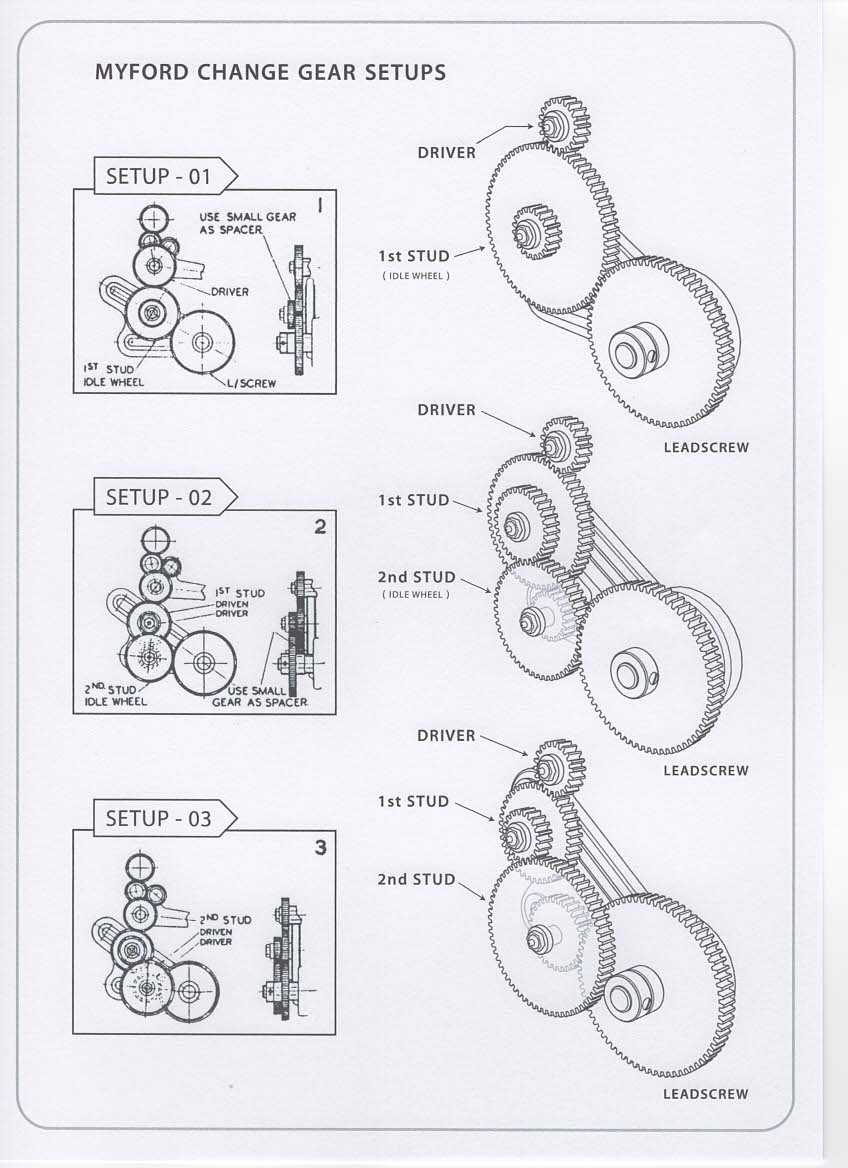 MYFORD CHANGE GEAR SETUPS

SETUP - 01

1

USE SMALL GEAR AS SPACER

DRIVER

1ST STUD IDLE WHEEL

L/SCREW

DRIVER

1st STUD
( IDLE WHEEL )

LEADSCREW

SETUP - 02

2

1ST STUD
DRIVEN
DRIVER

2ND. STUD IDLE WHEEL

USE SMALL GEAR AS SPACER

DRIVER

1st STUD

2nd STUD
( IDLE WHEEL )

LEADSCREW

SETUP - 03

3

2ND STUD
DRIVEN
DRIVER

DRIVER

1st STUD

2nd STUD

LEADSCREW